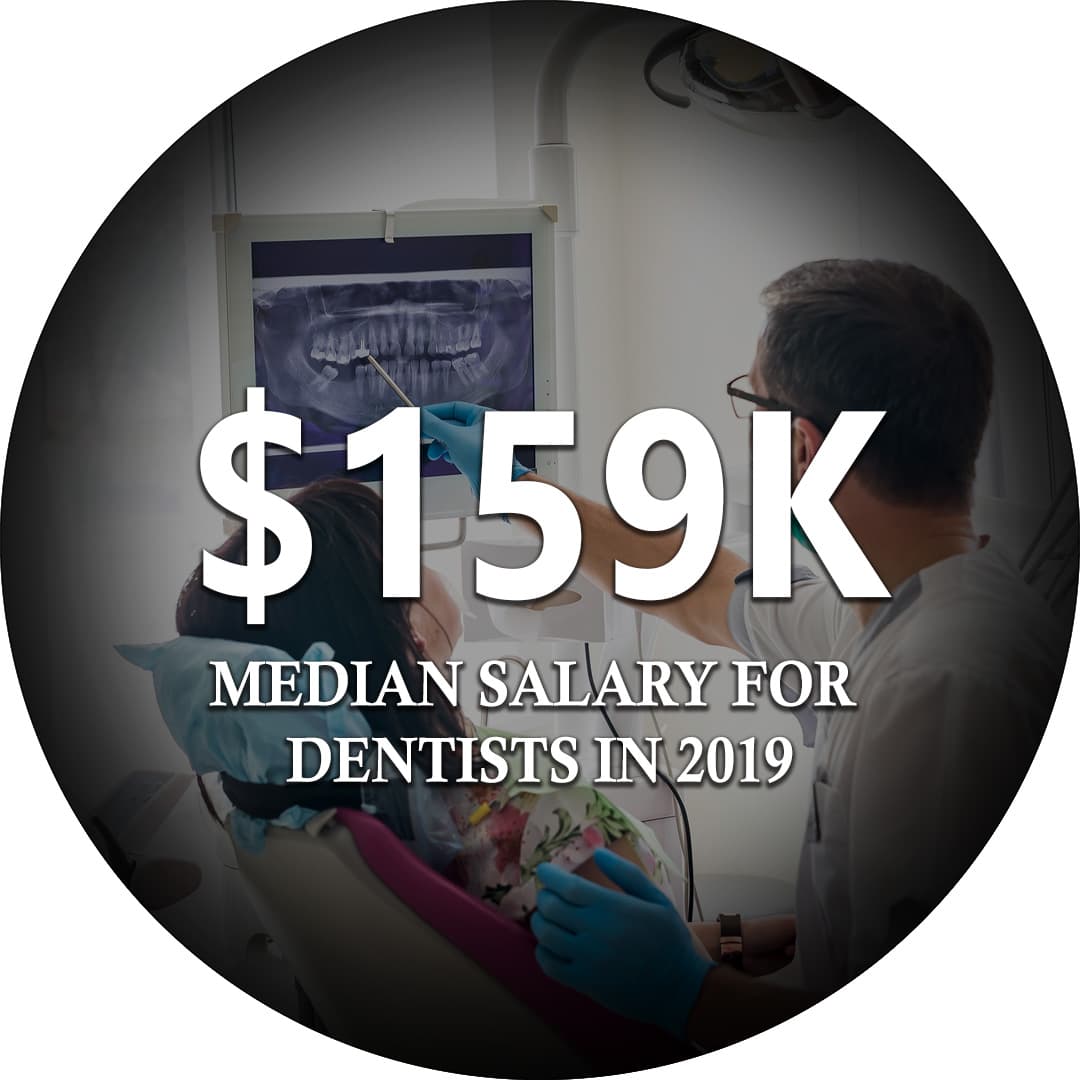 $159K

MEDIAN SALARY FOR DENTISTS IN 2019