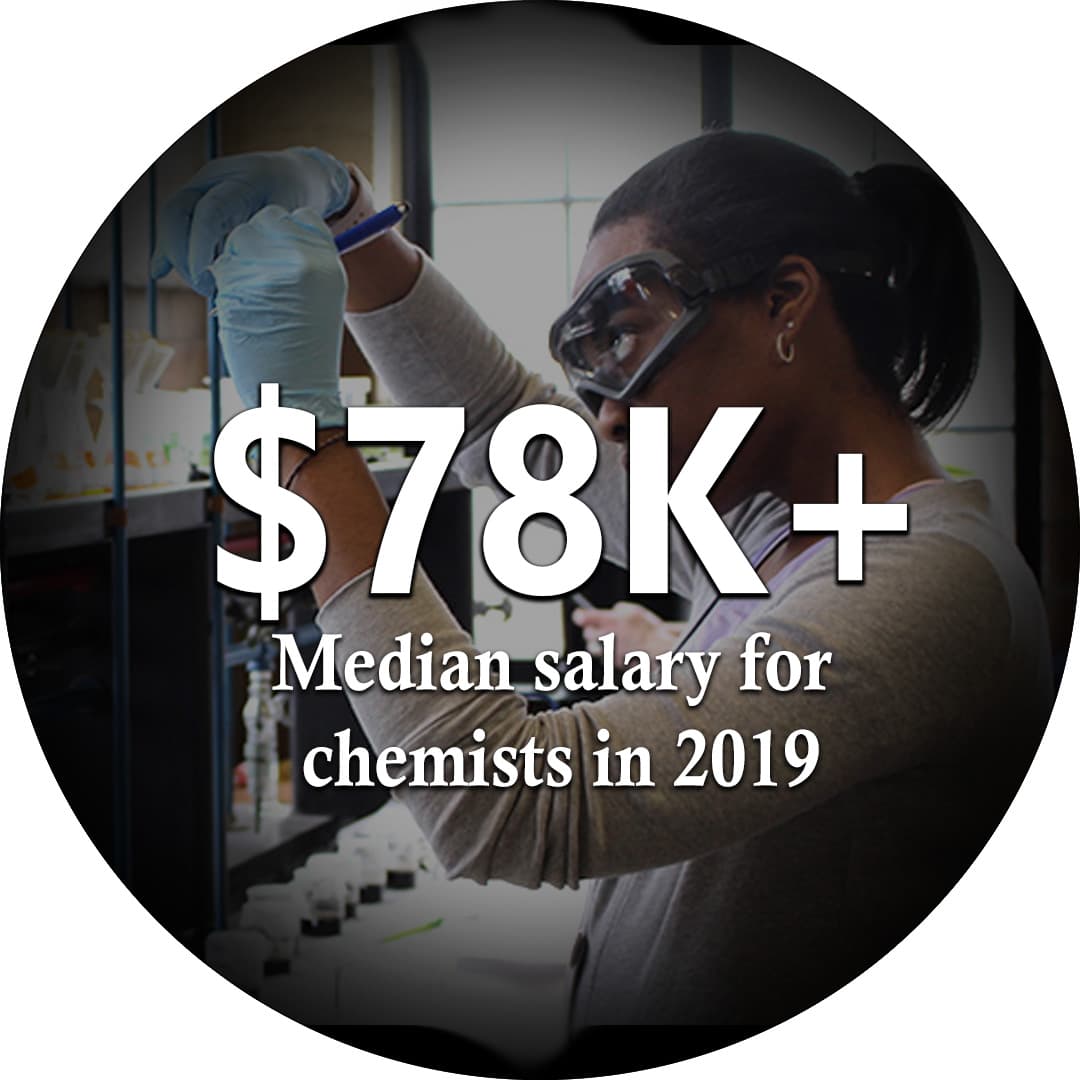 $78K+
Median salary for chemists in 2019