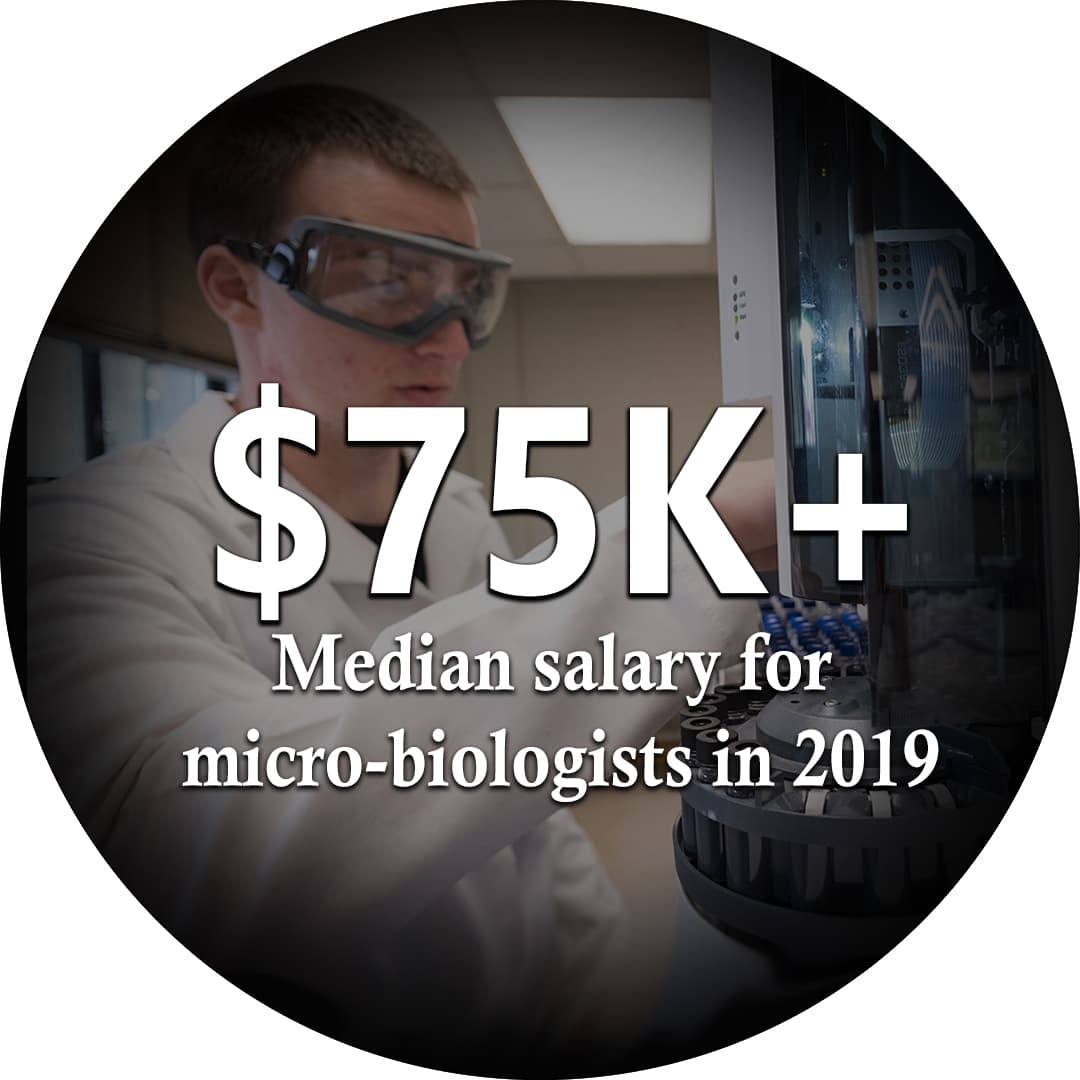 $75K+
Median salary for micro-biologists in 2019