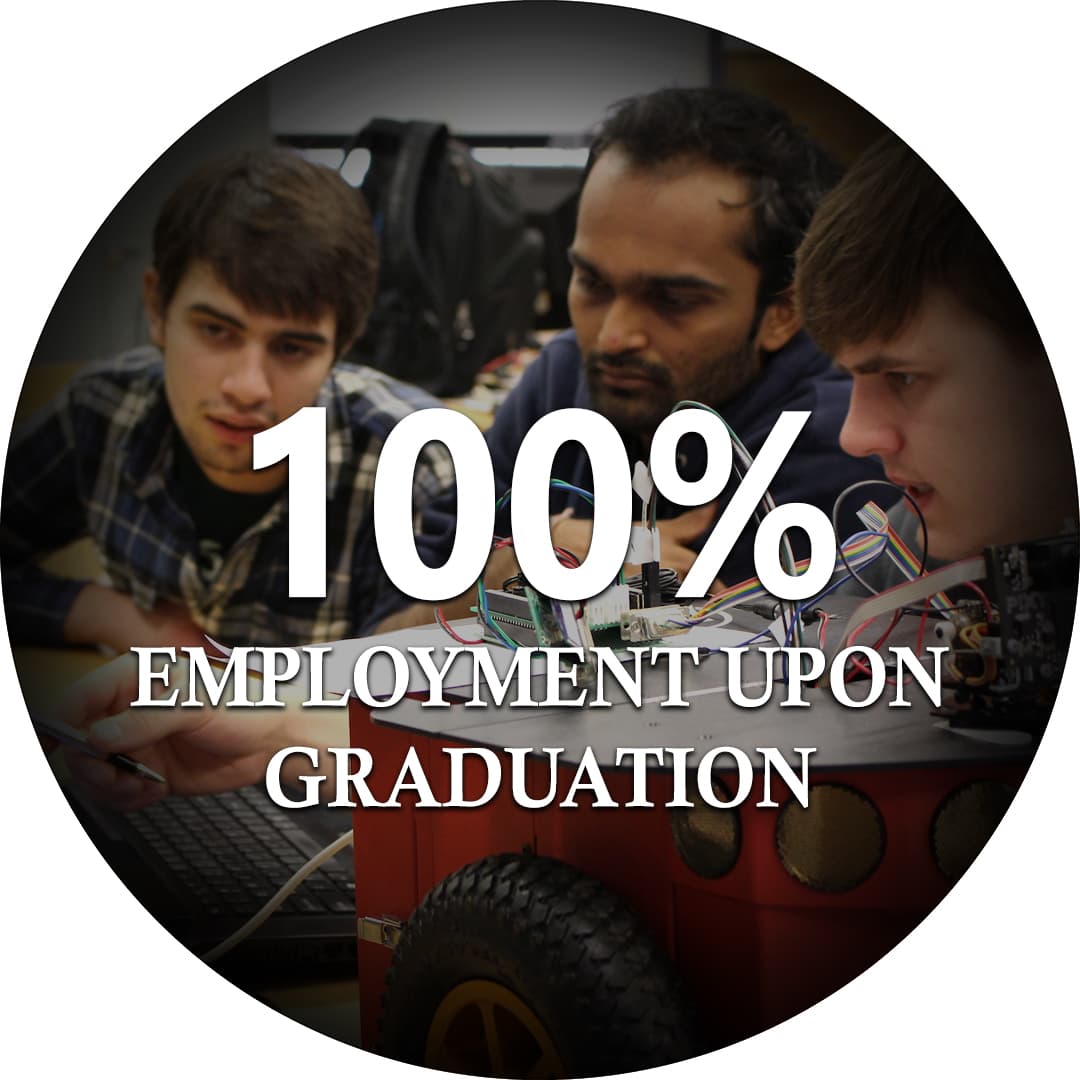 100%
EMPLOYMENT UPON GRADUATION