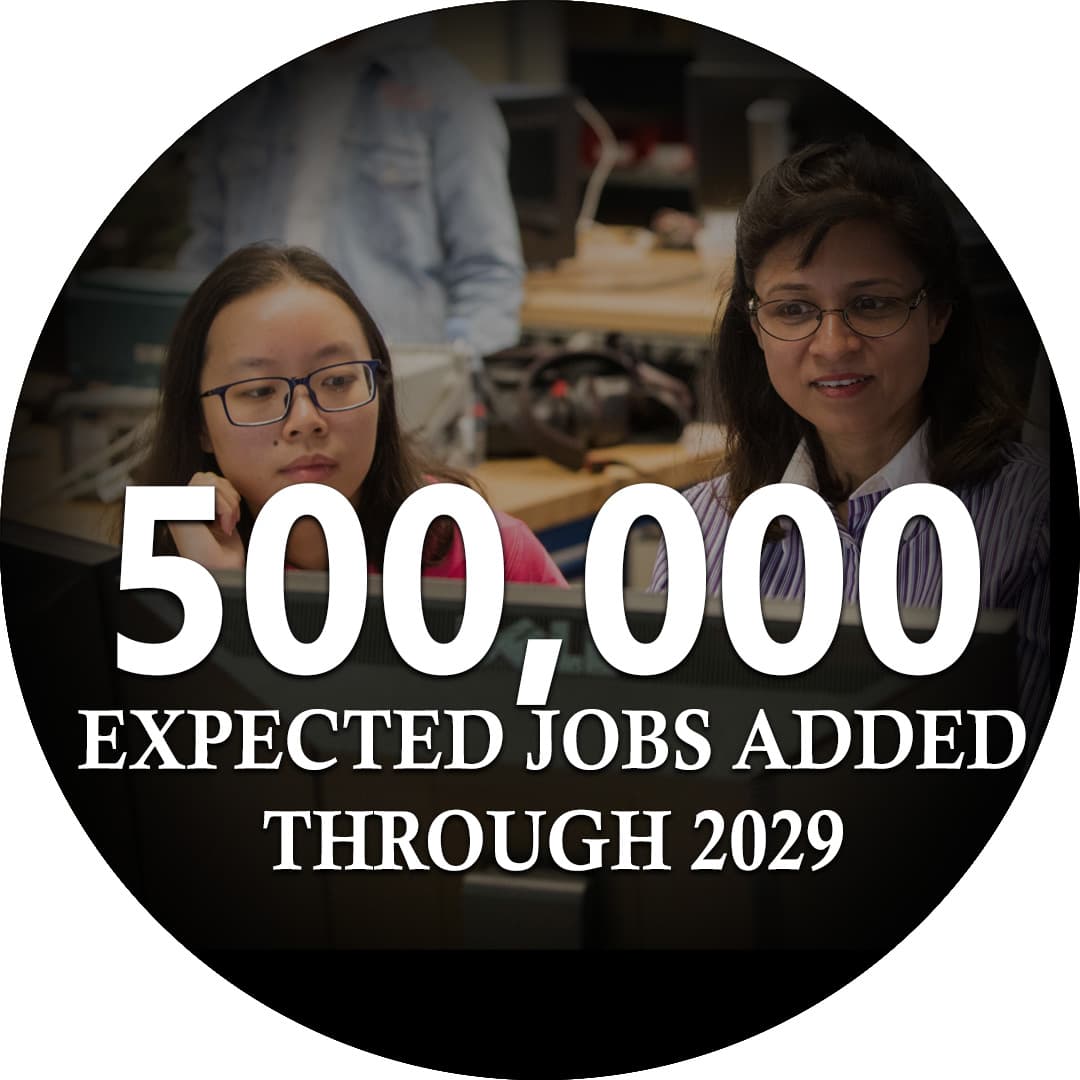 500,000
EXPECTED JOBS ADDED
THROUGH 2029