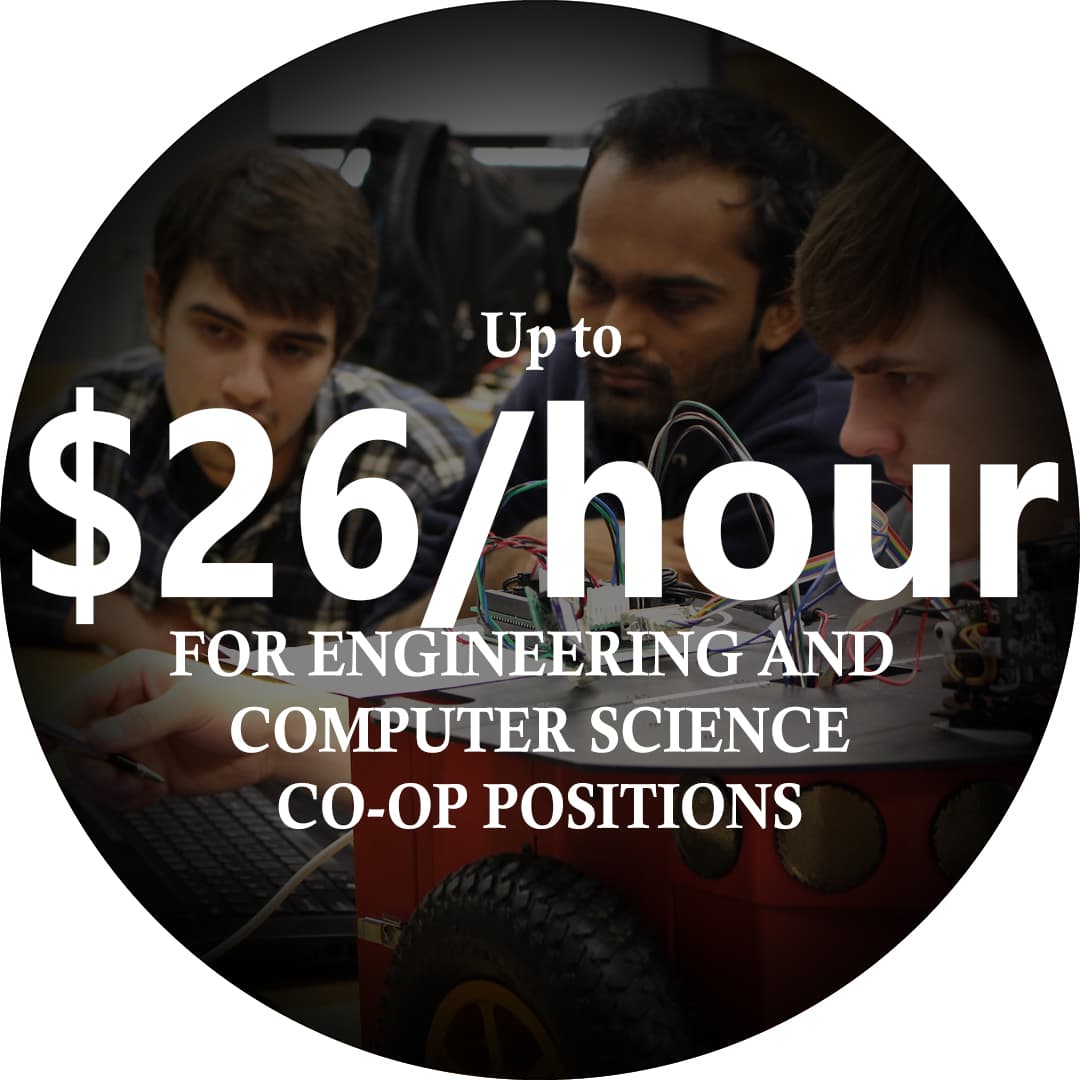 Up to

\$26/hour

FOR ENGINEERING AND COMPUTER SCIENCE CO-OP POSITIONS