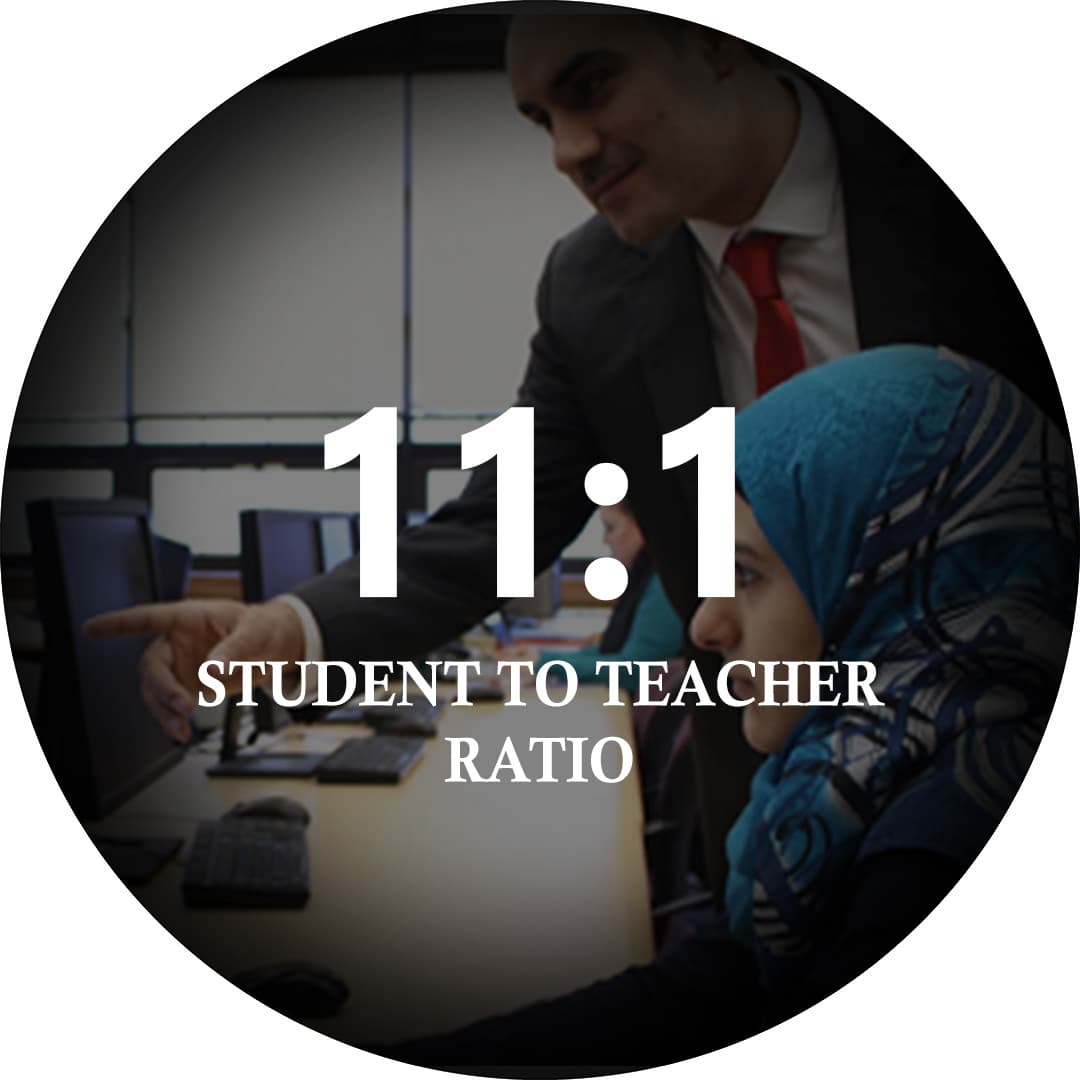 11:1

STUDENT TO TEACHER RATIO